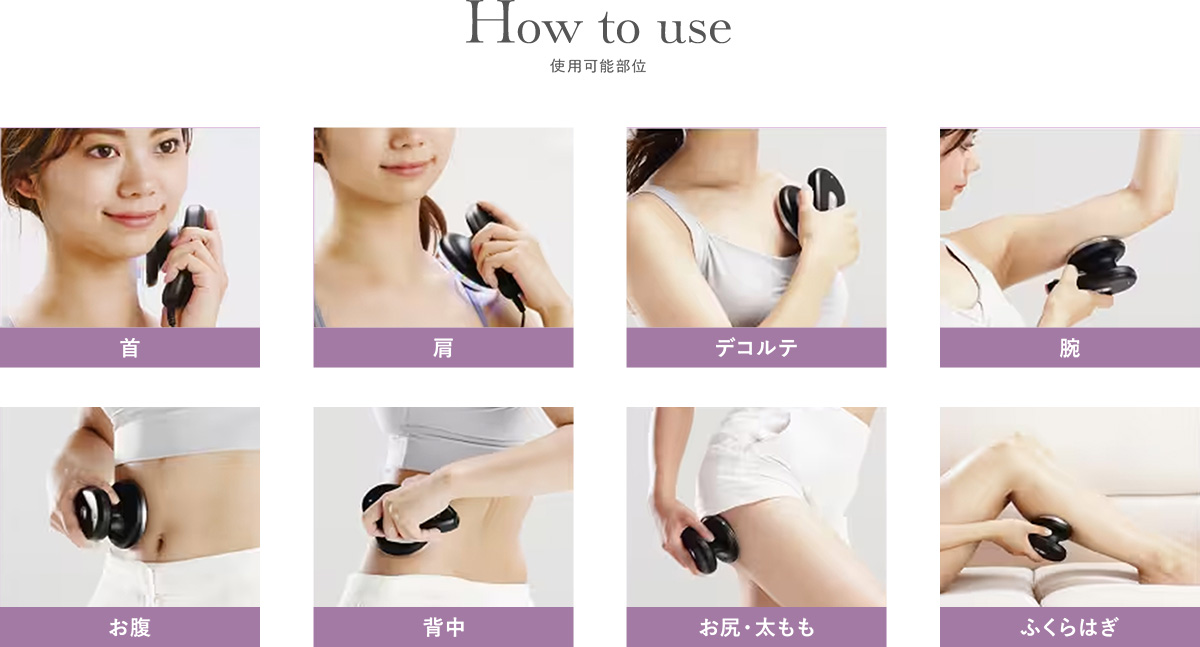 How to use
使用可能部位

首

肩

デコルテ

腕

お腹

背中

お尻・太もも

ふくらはぎ