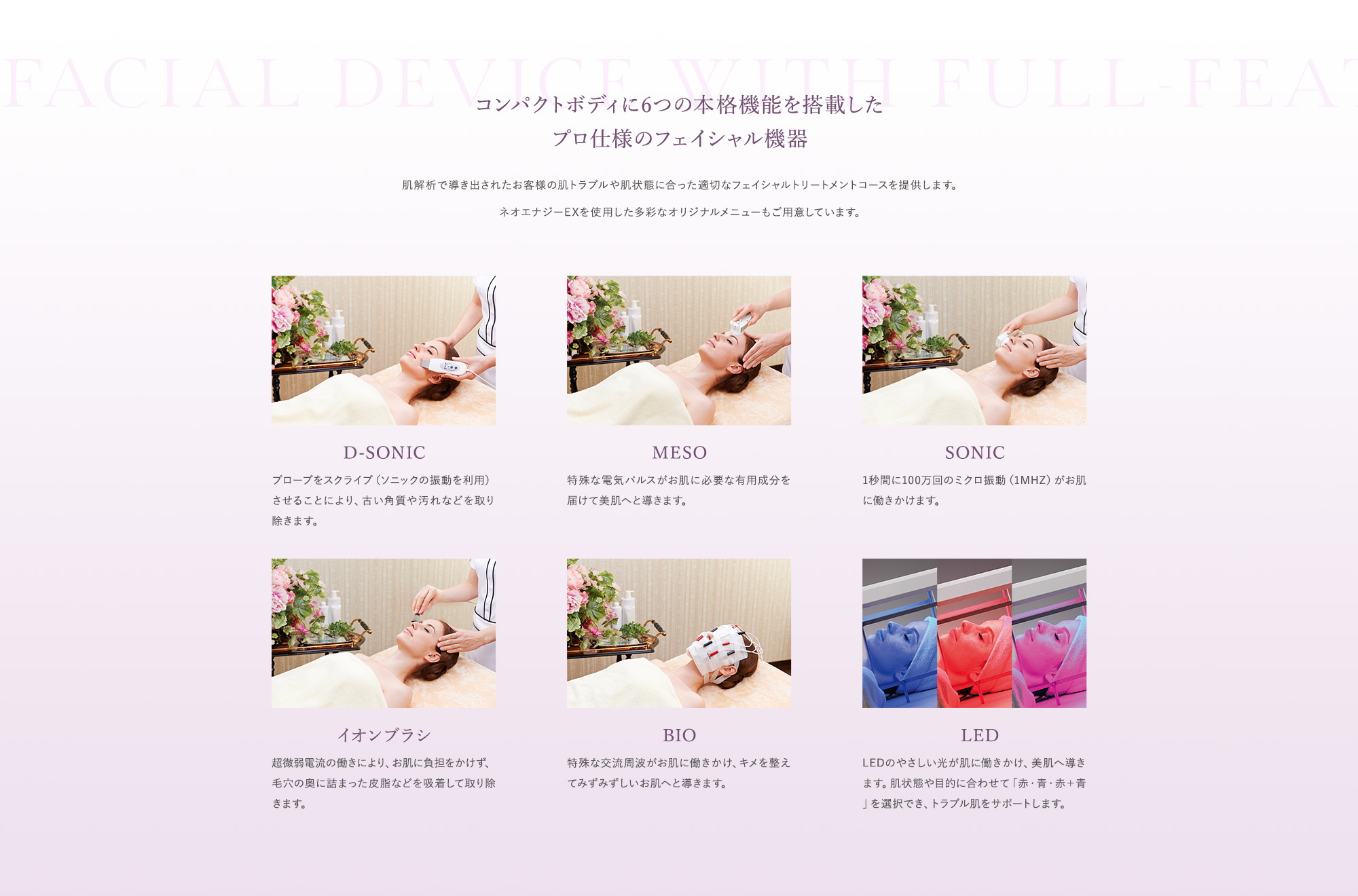 FACIAL DEVICE WITH FULL-FEAT

コンパクトボディに6つの本格機能を搭載した
プロ仕様のフェイシャル機器

肌解析で導き出されたお客様の肌トラブルや肌状態に合った適切なフェイシャルトリートメントコースを提供します。

ネオエナジーEXを使用した多彩なオリジナルメニューもご用意しています。

D-SONIC

プローブをスクライブ（ソニックの振動を利用）させることにより、古い角質や汚れなどを取り除きます。

MESO

特殊な電気パルスがお肌に必要な有用成分を届けて美肌へと導きます。

SONIC

1秒間に100万回のミクロ振動（1MHZ）がお肌に働きかけます。

イオンブラシ

超微弱電流の働きにより、お肌に負担をかけず、毛穴の奥に詰まった皮脂などを吸着して取り除きます。

BIO

特殊な交流周波がお肌に働きかけ、キメを整えてみずみずしいお肌へと導きます。

LED

LEDのやさしい光が肌に働きかけ、美肌へ導きます。肌状態や目的に合わせて「赤・青・赤+青」を選択でき、トラブル肌をサポートします。