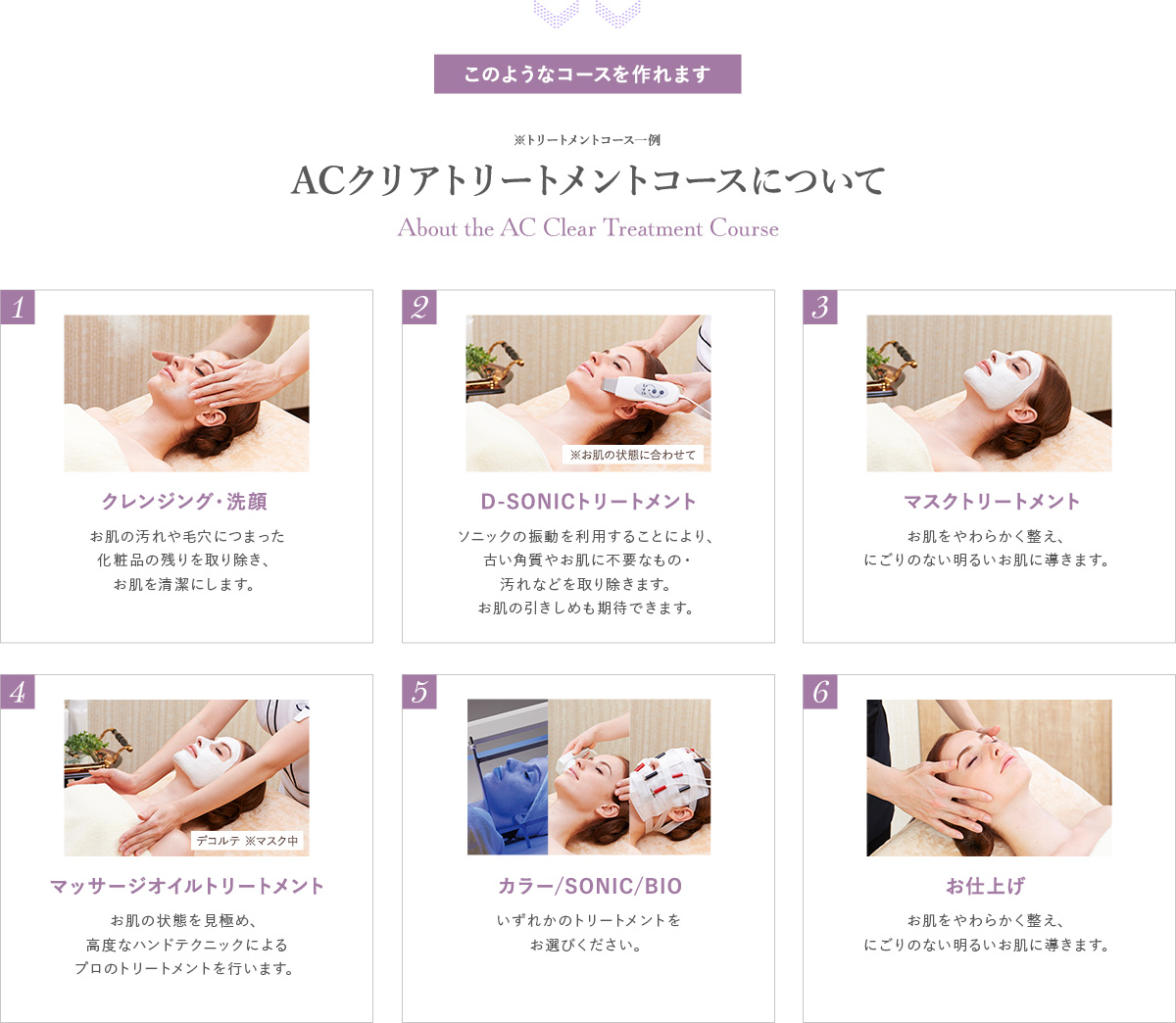 このようなコースを作れます

※トリートメントコース一例

ACクリアトリートメントコースについて

About the AC Clear Treatment Course

1

クレンジング・洗顔

お肌の汚れや毛穴につまった化粧品の残りを取り除き、お肌を清潔にします。

2

※お肌の状態に合わせて

D-SONICトリートメント

ソニックの振動を利用することにより、古い角質やお肌に不要なもの・汚れなどを取り除きます。お肌の引きしめも期待できます。

3

マスクトリートメント

お肌をやわらかく整え、にごりのない明るいお肌に導きます。

4

デコルテ ※マスク中

マッサージオイルトリートメント

お肌の状態を見極め、高度なハンドテクニックによるプロのトリートメントを行います。

5

カラー/SONIC/BIO

いずれかのトリートメントをお選びください。

6

お仕上げ

お肌をやわらかく整え、にごりのない明るいお肌に導きます。